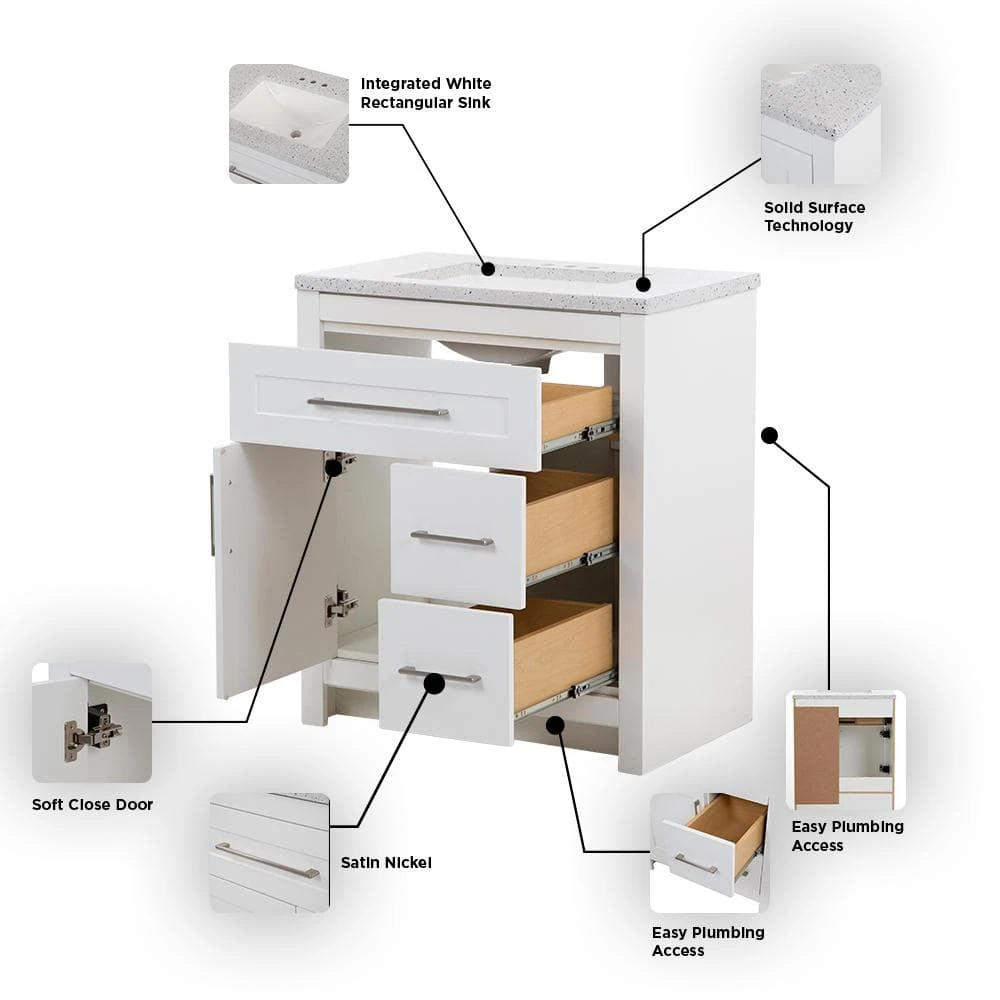 Integrated White Rectangular Sink

Solid Surface Technology

Soft Close Door

Satin Nickel

Easy Plumbing Access

Easy Plumbing Access