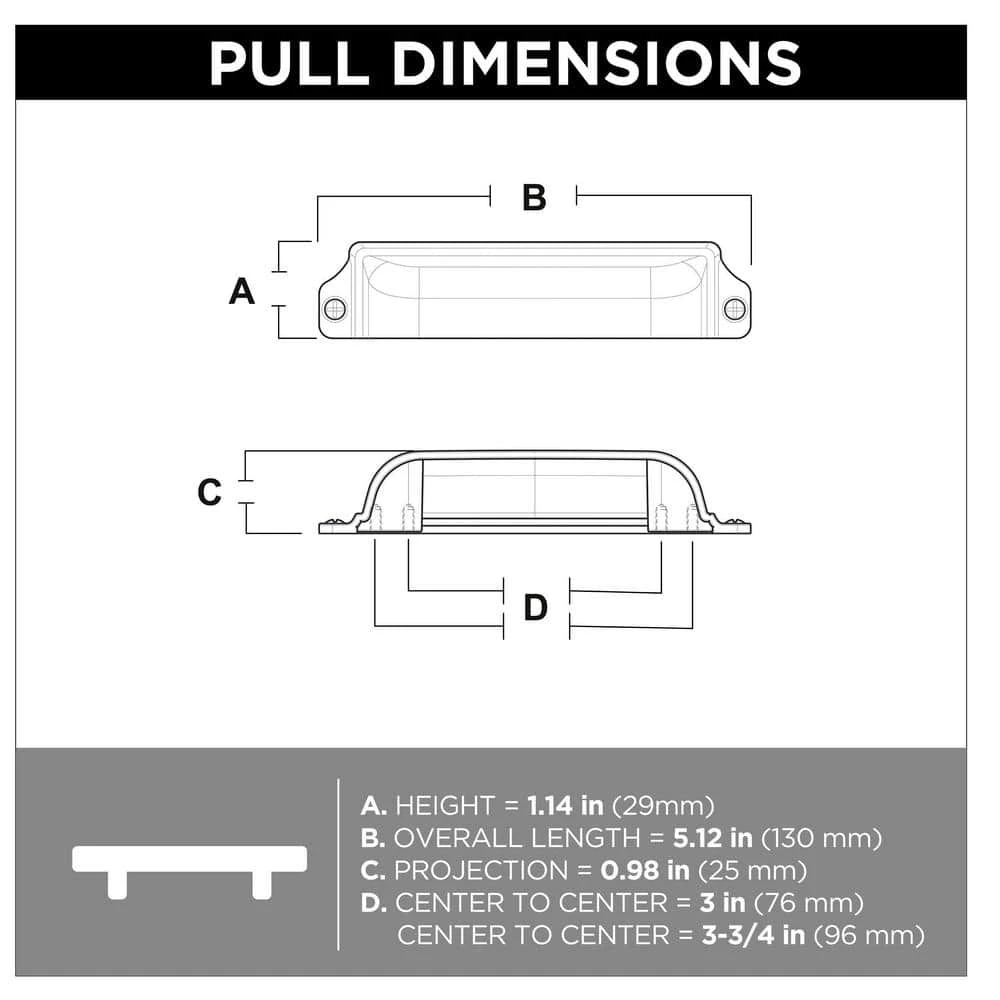 PULL DIMENSIONS

B

A

C

D

A. HEIGHT = 1.14 in (29mm)
B. OVERALL LENGTH = 5.12 in (130 mm)
C. PROJECTION = 0.98 in (25 mm)
D. CENTER TO CENTER = 3 in (76 mm)
CENTER TO CENTER = 3-3/4 in (96 mm)