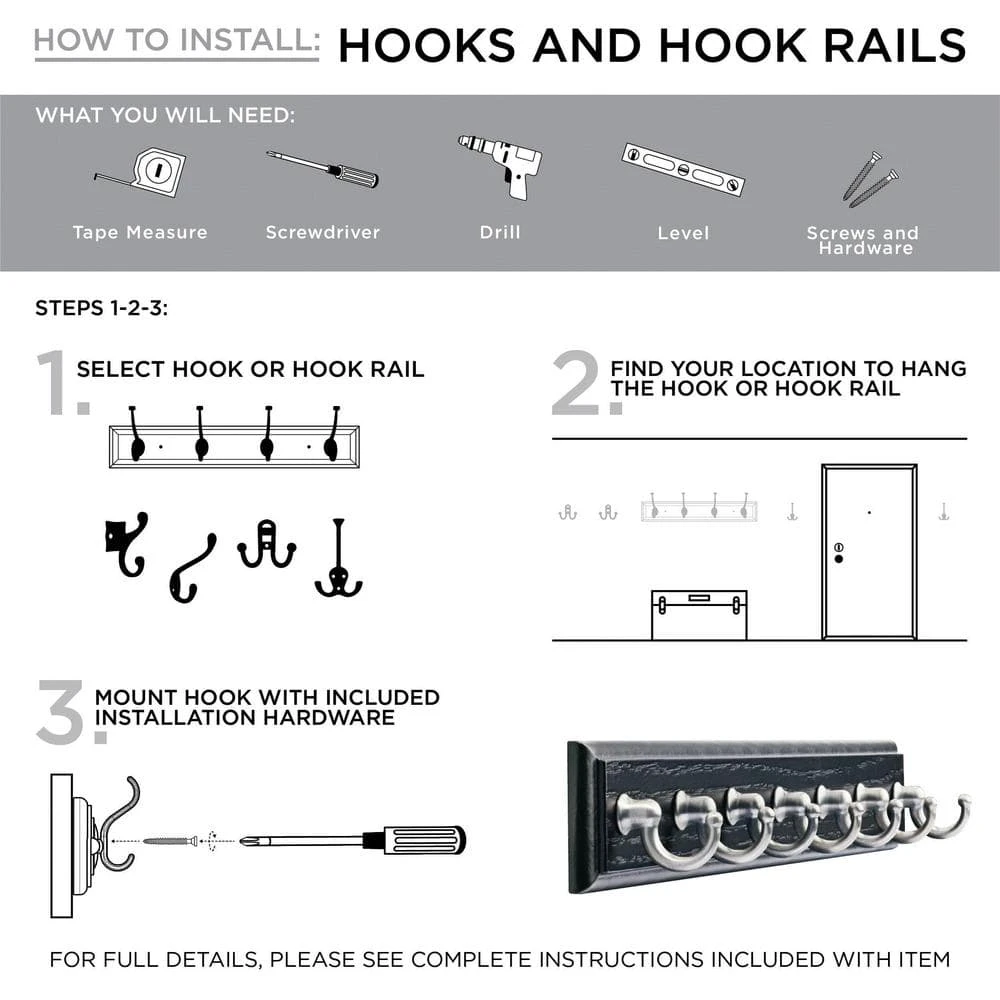 HOW TO INSTALL: HOOKS AND HOOK RAILS

WHAT YOU WILL NEED:

Tape Measure

Screwdriver

Drill

Level

Screws and Hardware

STEPS 1-2-3:

1. SELECT HOOK OR HOOK RAIL

2. FIND YOUR LOCATION TO HANG THE HOOK OR HOOK RAIL

3. MOUNT HOOK WITH INCLUDED INSTALLATION HARDWARE

FOR FULL DETAILS, PLEASE SEE COMPLETE INSTRUCTIONS INCLUDED WITH ITEM